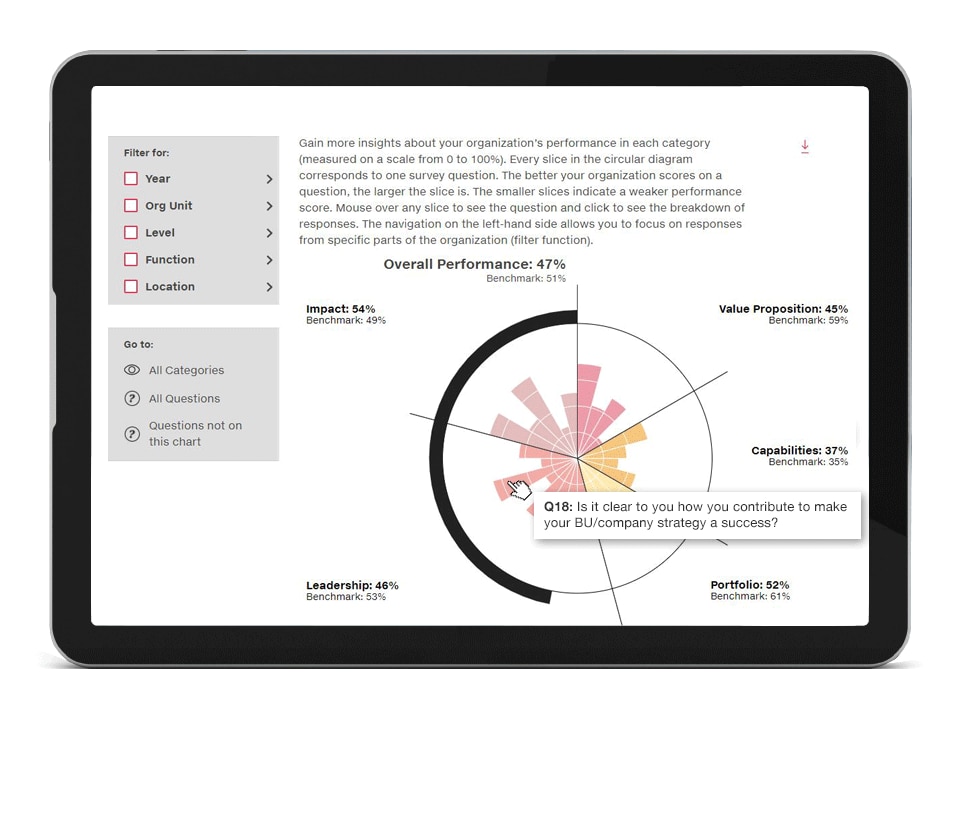 Filter for:

Year

Org Unit

Level

Function

Location

Go to:

All Categories

All Questions

Questions not on this chart

Gain more insights about your organization's performance in each category (measured on a scale from 0 to 100%). Every slice in the circular diagram corresponds to one survey question. The better your organization scores on a question, the larger the slice is. The smaller slices indicate a weaker performance score. Mouse over any slice to see the question and click to see the breakdown of responses. The navigation on the left-hand side allows you to focus on responses from specific parts of the organization (filter function).

Overall Performance: 47%
Benchmark: 51%

Impact: 54%
Benchmark: 49%

Value Proposition: 45%
Benchmark: 59%

Capabilities: 37%
Benchmark: 35%

Q18: Is it clear to you how you contribute to make your BU/company strategy a success?

Leadership: 46%
Benchmark: 53%

Portfolio: 52%
Benchmark: 61%