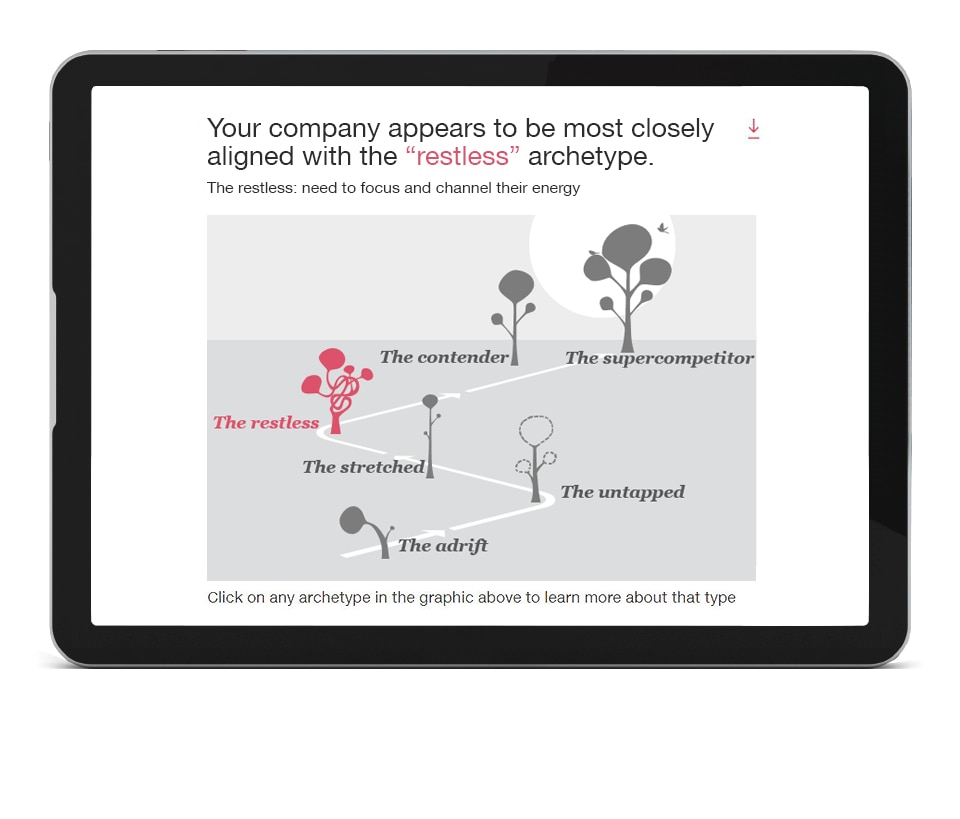 Your company appears to be most closely aligned with the “restless” archetype.

The restless: need to focus and channel their energy

The contender

The supercompetitor

The restless

The stretched

The untapped

The adrift

Click on any archetype in the graphic above to learn more about that type